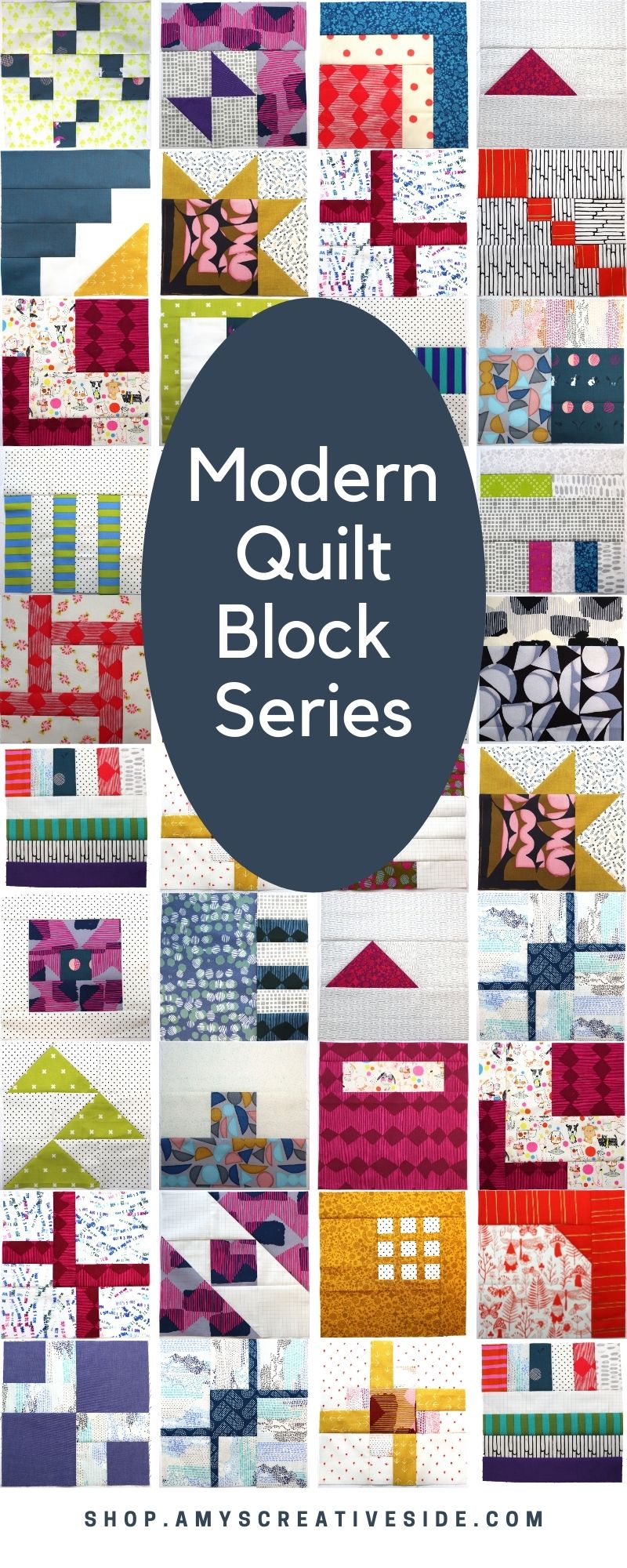 Modern Quilt Block Series

SHOP.AMYSCREATIVESIDE.COM